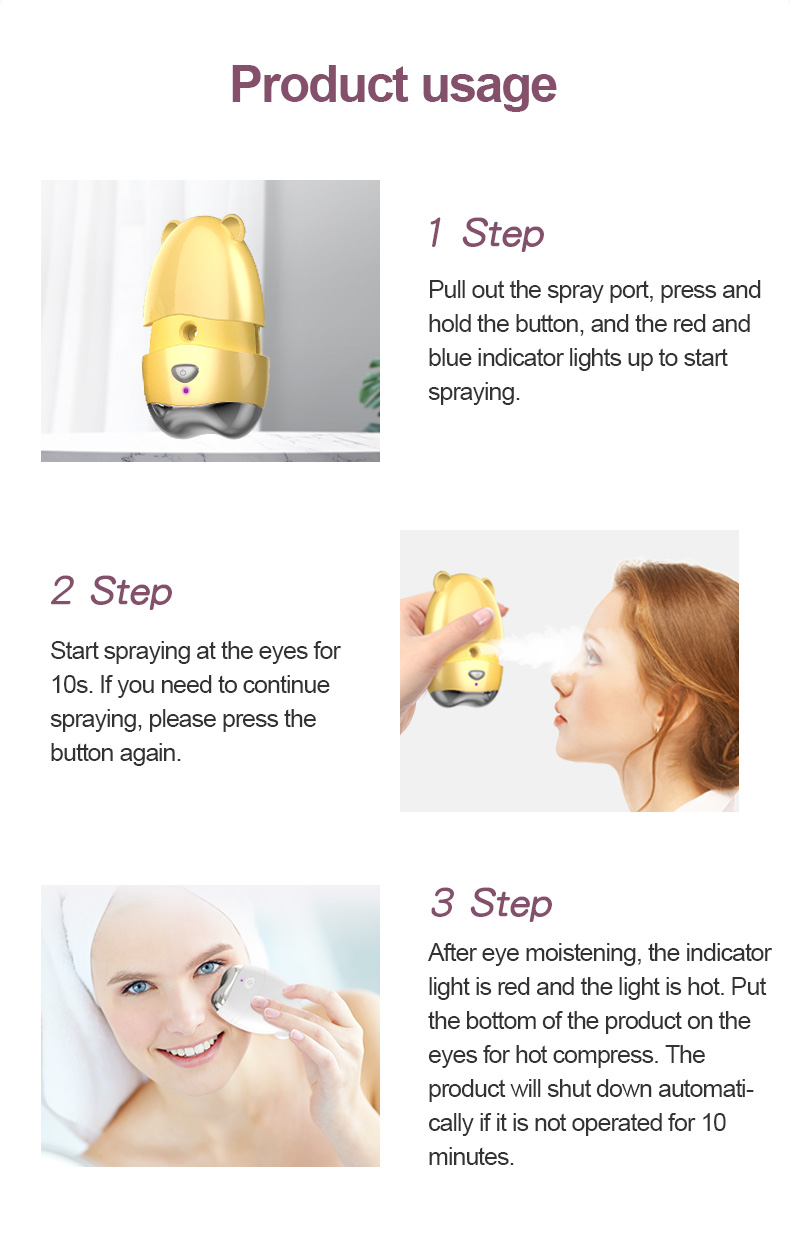 Product usage

1 Step

Pull out the spray port, press and hold the button, and the red and blue indicator lights up to start spraying.

2 Step

Start spraying at the eyes for 10s. If you need to continue spraying, please press the button again.

3 Step

After eye moistening, the indicator light is red and the light is hot. Put the bottom of the product on the eyes for hot compress. The product will shut down automatically if it is not operated for 10 minutes.